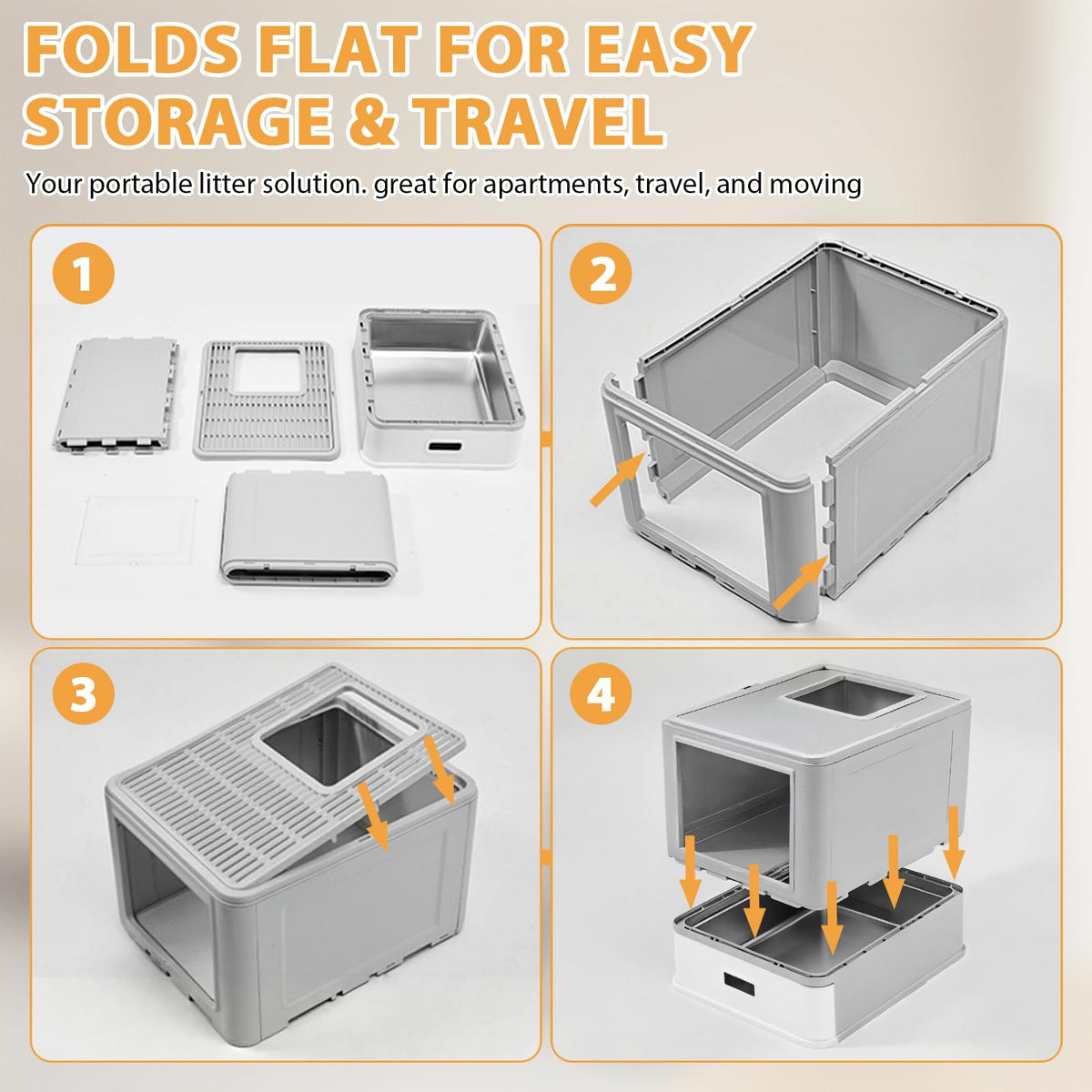 FOLDS FLAT FOR EASY STORAGE & TRAVEL

Your portable litter solution. great for apartments, travel, and moving

1

2

3

4